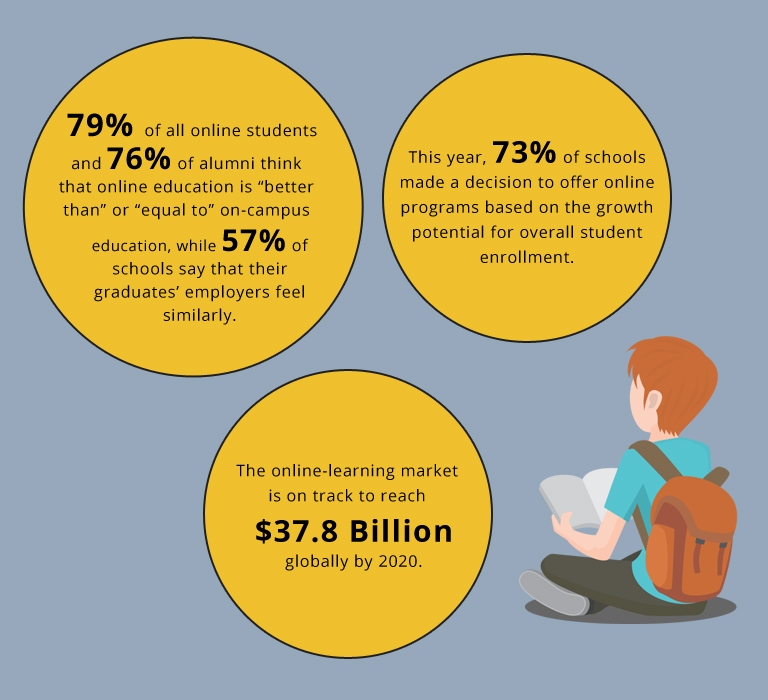 79% of all online students and 76% of alumni think that online education is “better than” or “equal to” on-campus education, while 57% of schools say that their graduates’ employers feel similarly.

This year, 73% of schools made a decision to offer online programs based on the growth potential for overall student enrollment.

The online-learning market is on track to reach $37.8 Billion globally by 2020.